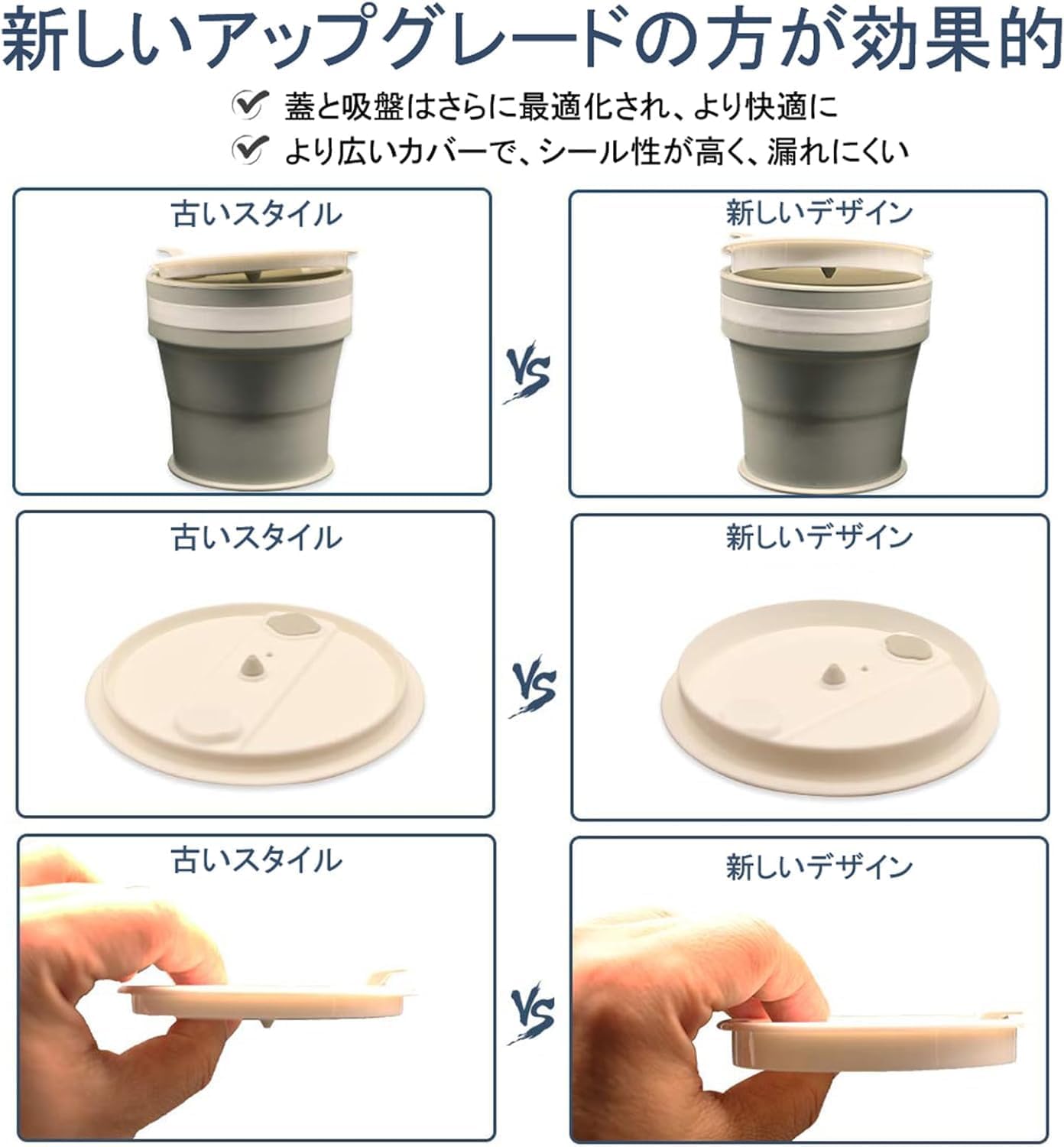 新しいアップグレードの方が効果的

蓋と吸盤はさらに最適化され、より快適に

より広いカバーで、シール性が高く、漏れにくい

古いスタイル

VS

新しいデザイン

古いスタイル

VS

新しいデザイン

古いスタイル

VS

新しいデザイン